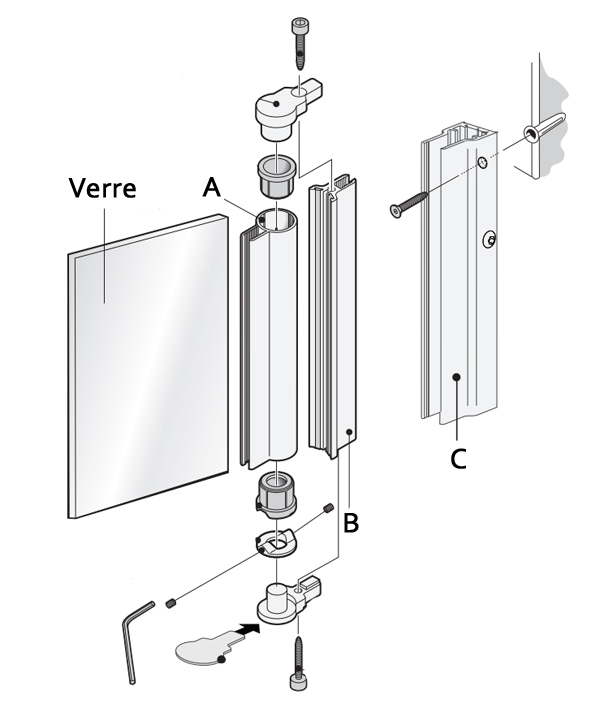 Verre
A
B
C