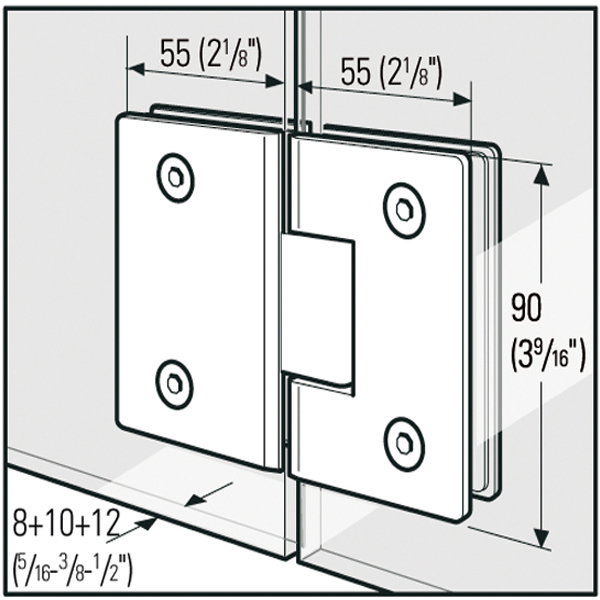 55 ($2^1/_8$")

55 ($2^1/_8$")

90

($3^9/_{16}$")

8+10+12

($^5/_{16}$-$^3/_8$-$^1/_2$")