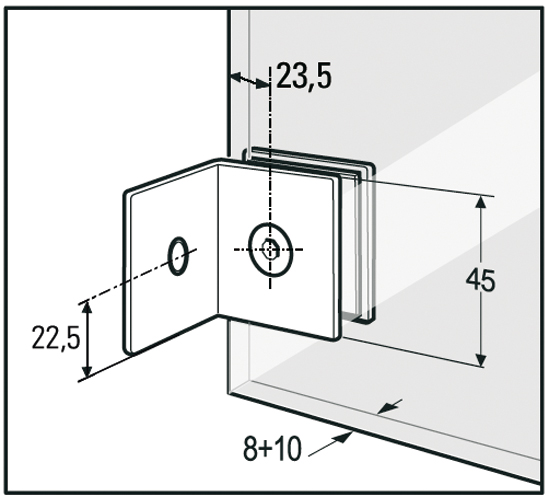 23,5

45

22,5

8+10